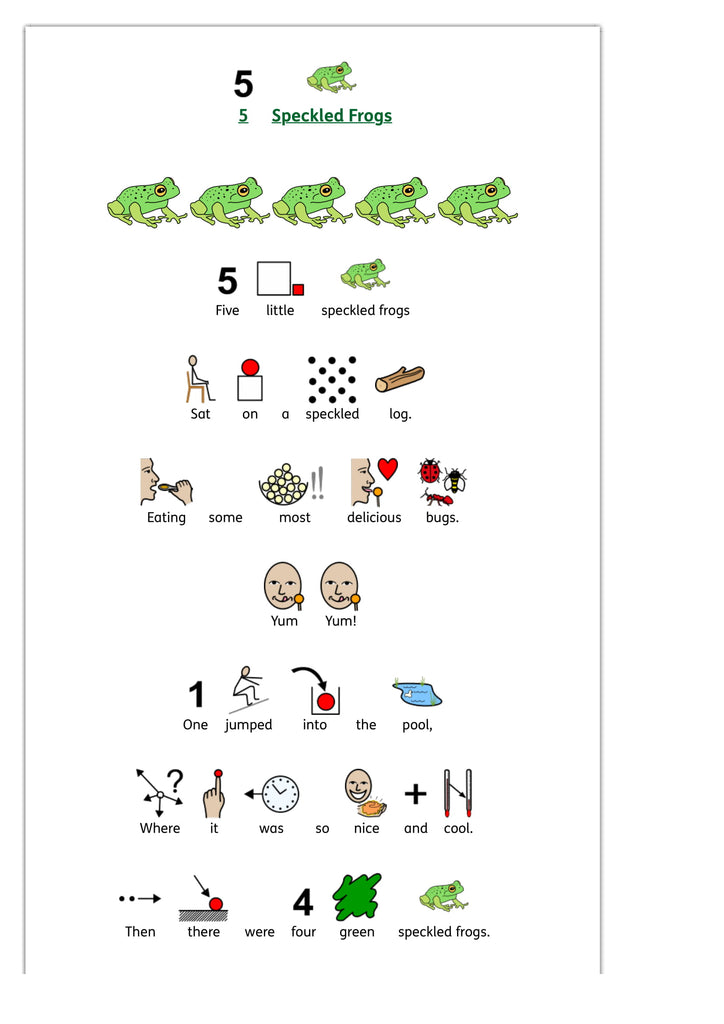 5

5 Speckled Frogs

5
Five little speckled frogs

Sat on a speckled log.

Eating some most delicious bugs.

Yum Yum!

1
One jumped into the pool,

Where it was so nice and cool.

4
Then there were four green speckled frogs.