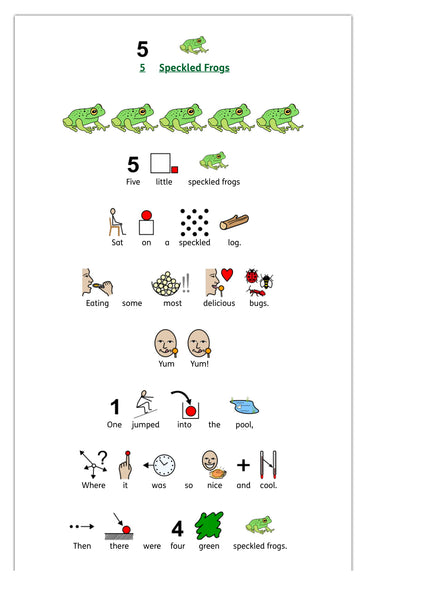 5

5 Speckled Frogs

5
Five little speckled frogs

Sat on a speckled log.

Eating some most delicious bugs.

Yum Yum!

1
One jumped into the pool,

Where it was so nice and cool.

4
Then there were four green speckled frogs.